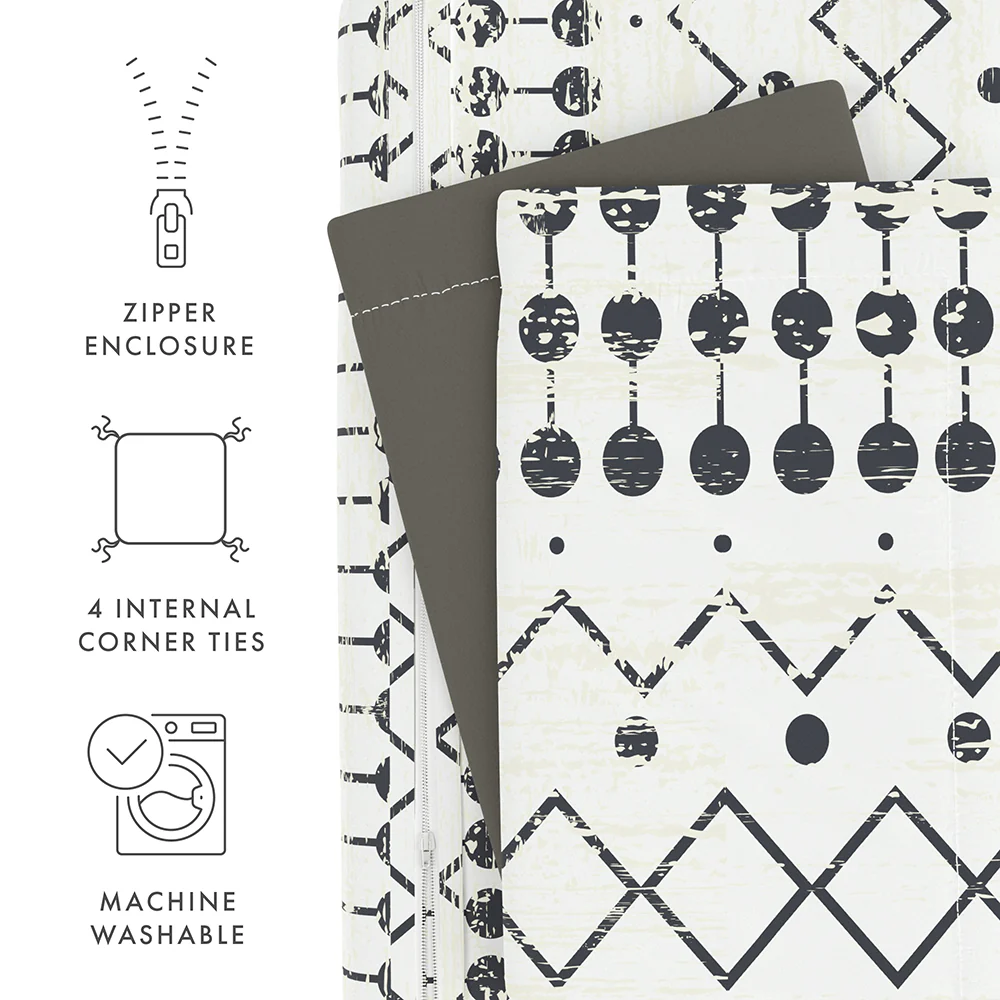 ZIPPER ENCLOSURE

4 INTERNAL CORNER TIES

MACHINE WASHABLE